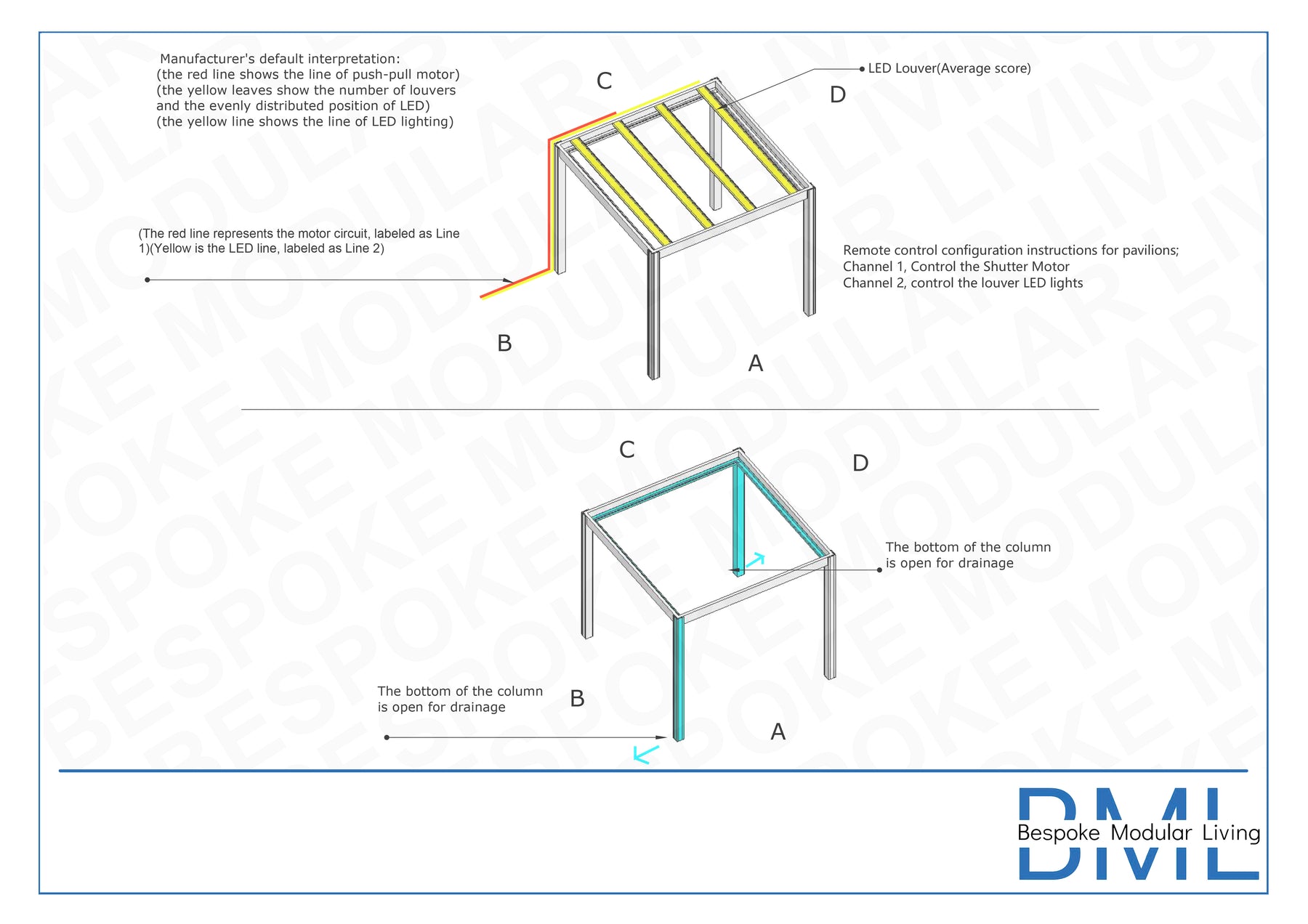 Manufacturer's default interpretation:
(the red line shows the line of push-pull motor)
(the yellow leaves show the number of louvers and the evenly distributed position of LED)
(the yellow line shows the line of LED lighting)

C

LED Louver(Average score)

D

(The red line represents the motor circuit, labeled as Line 1)(Yellow is the LED line, labeled as Line 2)

Remote control configuration instructions for pavilions;
Channel 1, Control the Shutter Motor
Channel 2, control the louver LED lights

B

A

C

D

The bottom of the column is open for drainage

The bottom of the column is open for drainage

B

A

BML
Bespoke Modular Living

BESPOKE MODULAR LIVING