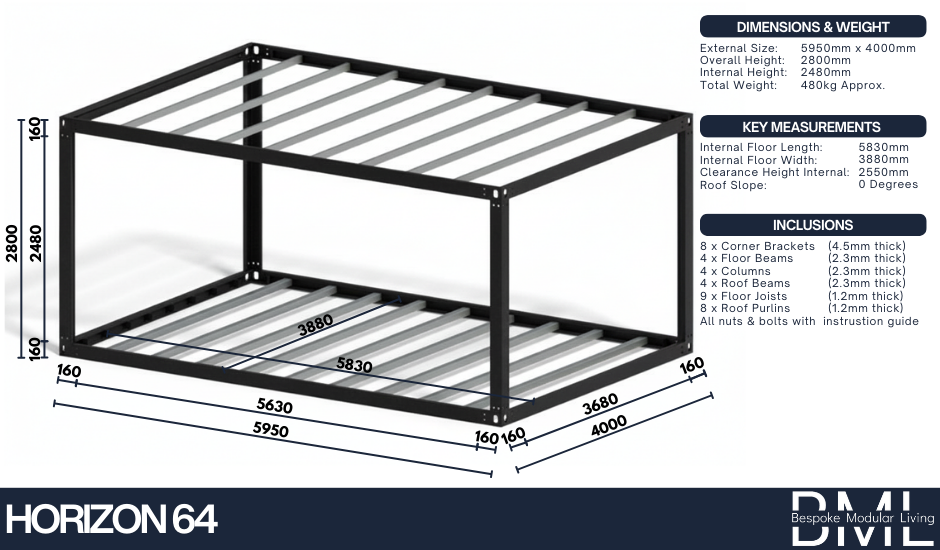 160
2800
2480
160
3880
5830
160
5630
5950
160
160
3680
4000
160

DIMENSIONS & WEIGHT
External Size: 5950mm x 4000mm
Overall Height: 2800mm
Internal Height: 2480mm
Total Weight: 480kg Approx.

KEY MEASUREMENTS
Internal Floor Length: 5830mm
Internal Floor Width: 3880mm
Clearance Height Internal: 2550mm
Roof Slope: 0 Degrees

INCLUSIONS
8 x Corner Brackets (4.5mm thick)
4 x Floor Beams (2.3mm thick)
4 x Columns (2.3mm thick)
4 x Roof Beams (2.3mm thick)
9 x Floor Joists (1.2mm thick)
8 x Roof Purlins (1.2mm thick)
All nuts & bolts with instrustion guide

HORIZON 64

BML
Bespoke Modular Living